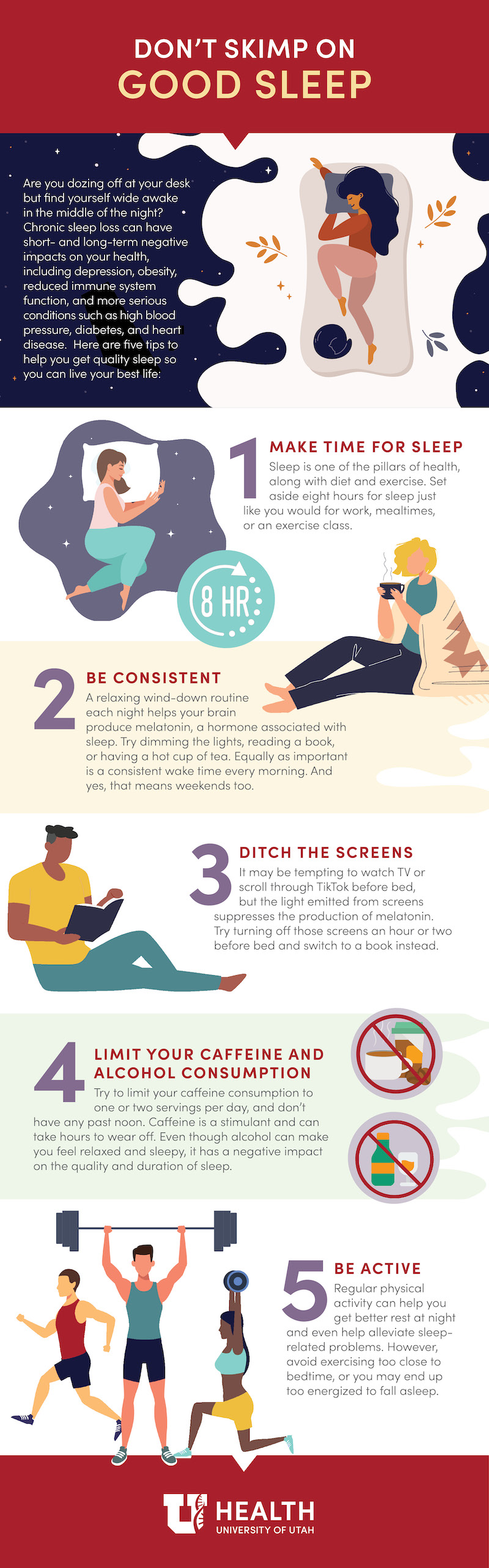 DON'T SKIMP ON
GOOD SLEEP

Are you dozing off at your desk but find yourself wide awake in the middle of the night? Chronic sleep loss can have short- and long-term negative impacts on your health, including depression, obesity, reduced immune system function, and more serious conditions such as high blood pressure, diabetes, and heart disease. Here are five tips to help you get quality sleep so you can live your best life:

1 MAKE TIME FOR SLEEP
Sleep is one of the pillars of health, along with diet and exercise. Set aside eight hours for sleep just like you would for work, mealtimes, or an exercise class.

8 HR

2 BE CONSISTENT
A relaxing wind-down routine each night helps your brain produce melatonin, a hormone associated with sleep. Try dimming the lights, reading a book, or having a hot cup of tea. Equally as important is a consistent wake time every morning. And yes, that means weekends too.

3 DITCH THE SCREENS
It may be tempting to watch TV or scroll through TikTok before bed, but the light emitted from screens suppresses the production of melatonin. Try turning off those screens an hour or two before bed and switch to a book instead.

4 LIMIT YOUR CAFFEINE AND ALCOHOL CONSUMPTION
Try to limit your caffeine consumption to one or two servings per day, and don't have any past noon. Caffeine is a stimulant and can take hours to wear off. Even though alcohol can make you feel relaxed and sleepy, it has a negative impact on the quality and duration of sleep.

5 BE ACTIVE
Regular physical activity can help you get better rest at night and even help alleviate sleep-related problems. However, avoid exercising too close to bedtime, or you may end up too energized to fall asleep.

U HEALTH
UNIVERSITY OF UTAH