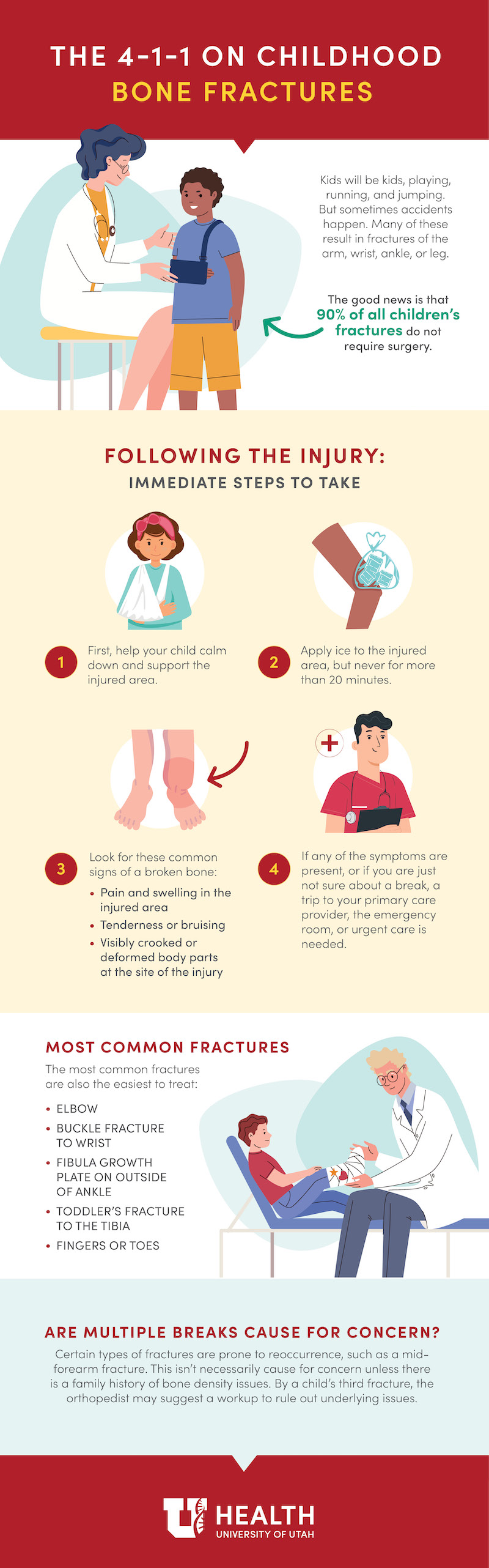 THE 4-1-1 ON CHILDHOOD
BONE FRACTURES

Kids will be kids, playing, running, and jumping. But sometimes accidents happen. Many of these result in fractures of the arm, wrist, ankle, or leg.

The good news is that 90% of all children's fractures do not require surgery.

FOLLOWING THE INJURY:
IMMEDIATE STEPS TO TAKE

1 First, help your child calm down and support the injured area.

2 Apply ice to the injured area, but never for more than 20 minutes.

3 Look for these common signs of a broken bone:
• Pain and swelling in the injured area
• Tenderness or bruising
• Visibly crooked or deformed body parts at the site of the injury

4 If any of the symptoms are present, or if you are just not sure about a break, a trip to your primary care provider, the emergency room, or urgent care is needed.

MOST COMMON FRACTURES
The most common fractures are also the easiest to treat:
• ELBOW
• BUCKLE FRACTURE TO WRIST
• FIBULA GROWTH PLATE ON OUTSIDE OF ANKLE
• TODDLER'S FRACTURE TO THE TIBIA
• FINGERS OR TOES

ARE MULTIPLE BREAKS CAUSE FOR CONCERN?
Certain types of fractures are prone to reoccurrence, such as a mid-forearm fracture. This isn't necessarily cause for concern unless there is a family history of bone density issues. By a child's third fracture, the orthopedist may suggest a workup to rule out underlying issues.

U HEALTH
UNIVERSITY OF UTAH