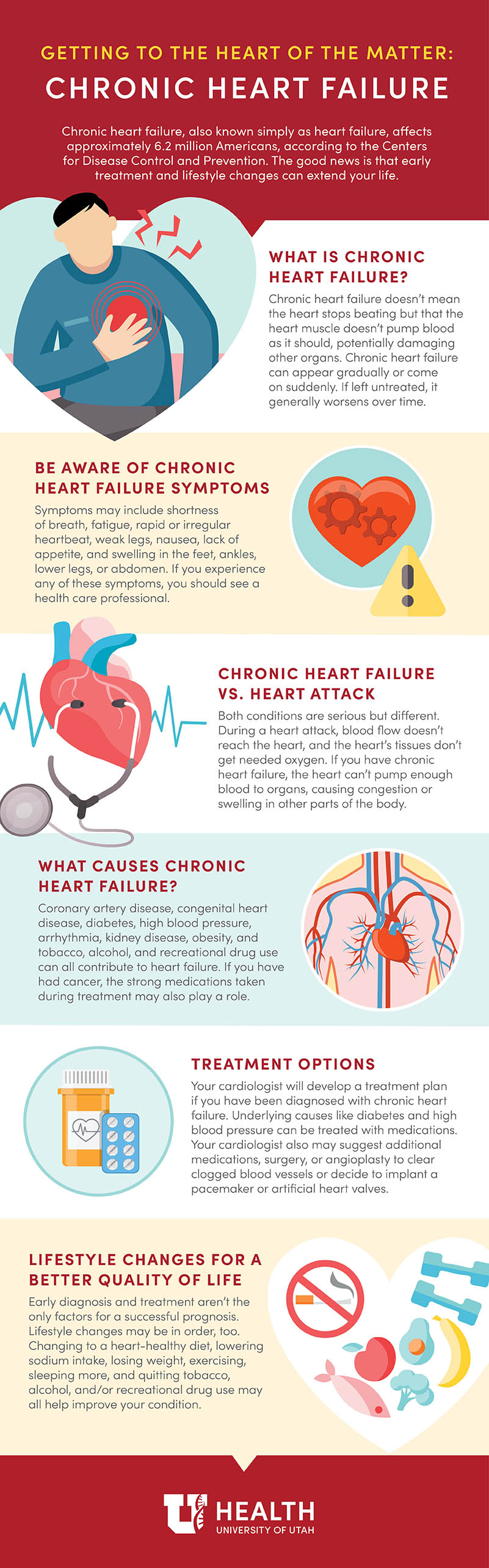 GETTING TO THE HEART OF THE MATTER:
CHRONIC HEART FAILURE

Chronic heart failure, also known simply as heart failure, affects approximately 6.2 million Americans, according to the Centers for Disease Control and Prevention. The good news is that early treatment and lifestyle changes can extend your life.

WHAT IS CHRONIC HEART FAILURE?

Chronic heart failure doesn't mean the heart stops beating but that the heart muscle doesn't pump blood as it should, potentially damaging other organs. Chronic heart failure can appear gradually or come on suddenly. If left untreated, it generally worsens over time.

BE AWARE OF CHRONIC HEART FAILURE SYMPTOMS

Symptoms may include shortness of breath, fatigue, rapid or irregular heartbeat, weak legs, nausea, lack of appetite, and swelling in the feet, ankles, lower legs, or abdomen. If you experience any of these symptoms, you should see a health care professional.

CHRONIC HEART FAILURE VS. HEART ATTACK

Both conditions are serious but different. During a heart attack, blood flow doesn't reach the heart, and the heart's tissues don't get needed oxygen. If you have chronic heart failure, the heart can't pump enough blood to organs, causing congestion or swelling in other parts of the body.

WHAT CAUSES CHRONIC HEART FAILURE?

Coronary artery disease, congenital heart disease, diabetes, high blood pressure, arrhythmia, kidney disease, obesity, and tobacco, alcohol, and recreational drug use can all contribute to heart failure. If you have had cancer, the strong medications taken during treatment may also play a role.

TREATMENT OPTIONS

Your cardiologist will develop a treatment plan if you have been diagnosed with chronic heart failure. Underlying causes like diabetes and high blood pressure can be treated with medications. Your cardiologist also may suggest additional medications, surgery, or angioplasty to clear clogged blood vessels or decide to implant a pacemaker or artificial heart valves.

LIFESTYLE CHANGES FOR A BETTER QUALITY OF LIFE

Early diagnosis and treatment aren't the only factors for a successful prognosis. Lifestyle changes may be in order, too. Changing to a heart-healthy diet, lowering sodium intake, losing weight, exercising, sleeping more, and quitting tobacco, alcohol, and/or recreational drug use may all help improve your condition.

U HEALTH
UNIVERSITY OF UTAH