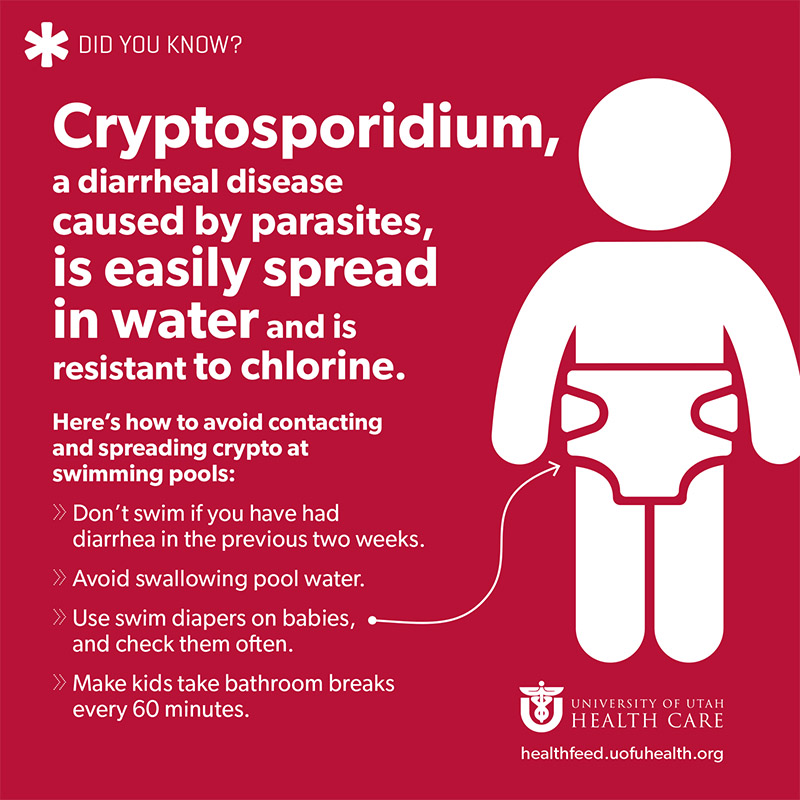 DID YOU KNOW?

Cryptosporidium, a diarrheal disease caused by parasites, is easily spread in water and is resistant to chlorine.

Here's how to avoid contacting and spreading crypto at swimming pools:

» Don't swim if you have had diarrhea in the previous two weeks.

» Avoid swallowing pool water.

» Use swim diapers on babies, and check them often.

» Make kids take bathroom breaks every 60 minutes.

UNIVERSITY OF UTAH HEALTH CARE

healthfeed.uofuhealth.org