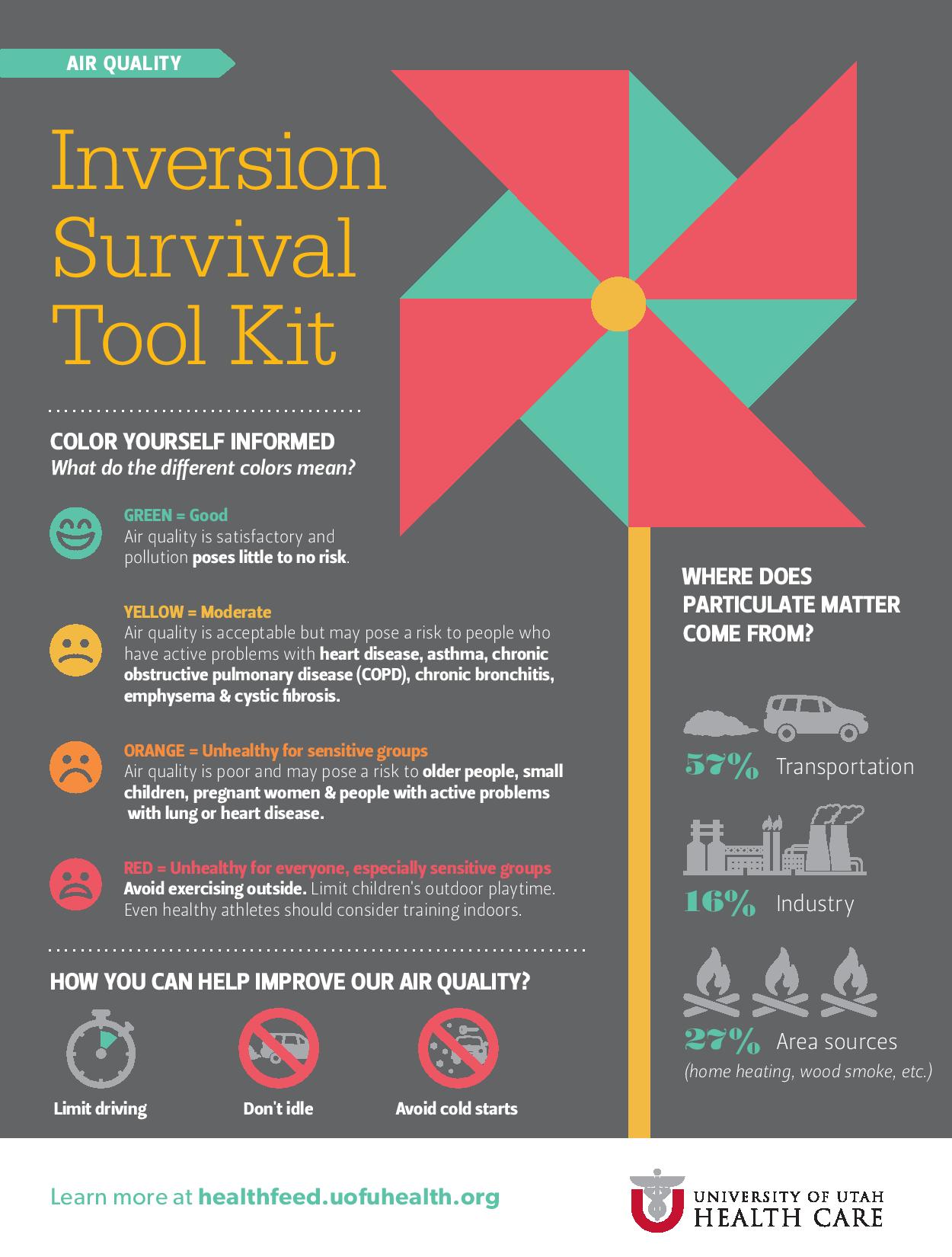 AIR QUALITY

Inversion Survival Tool Kit

COLOR YOURSELF INFORMED
What do the different colors mean?

GREEN = Good
Air quality is satisfactory and pollution poses little to no risk.

YELLOW = Moderate
Air quality is acceptable but may pose a risk to people who have active problems with heart disease, asthma, chronic obstructive pulmonary disease (COPD), chronic bronchitis, emphysema & cystic fibrosis.

ORANGE = Unhealthy for sensitive groups
Air quality is poor and may pose a risk to older people, small children, pregnant women & people with active problems with lung or heart disease.

RED = Unhealthy for everyone, especially sensitive groups
Avoid exercising outside. Limit children's outdoor playtime. Even healthy athletes should consider training indoors.

HOW YOU CAN HELP IMPROVE OUR AIR QUALITY?

Limit driving

Don't idle

Avoid cold starts

WHERE DOES PARTICULATE MATTER COME FROM?

57% Transportation

16% Industry

27% Area sources
(home heating, wood smoke, etc.)

Learn more at healthfeed.uofuhealth.org

UNIVERSITY OF UTAH HEALTH CARE