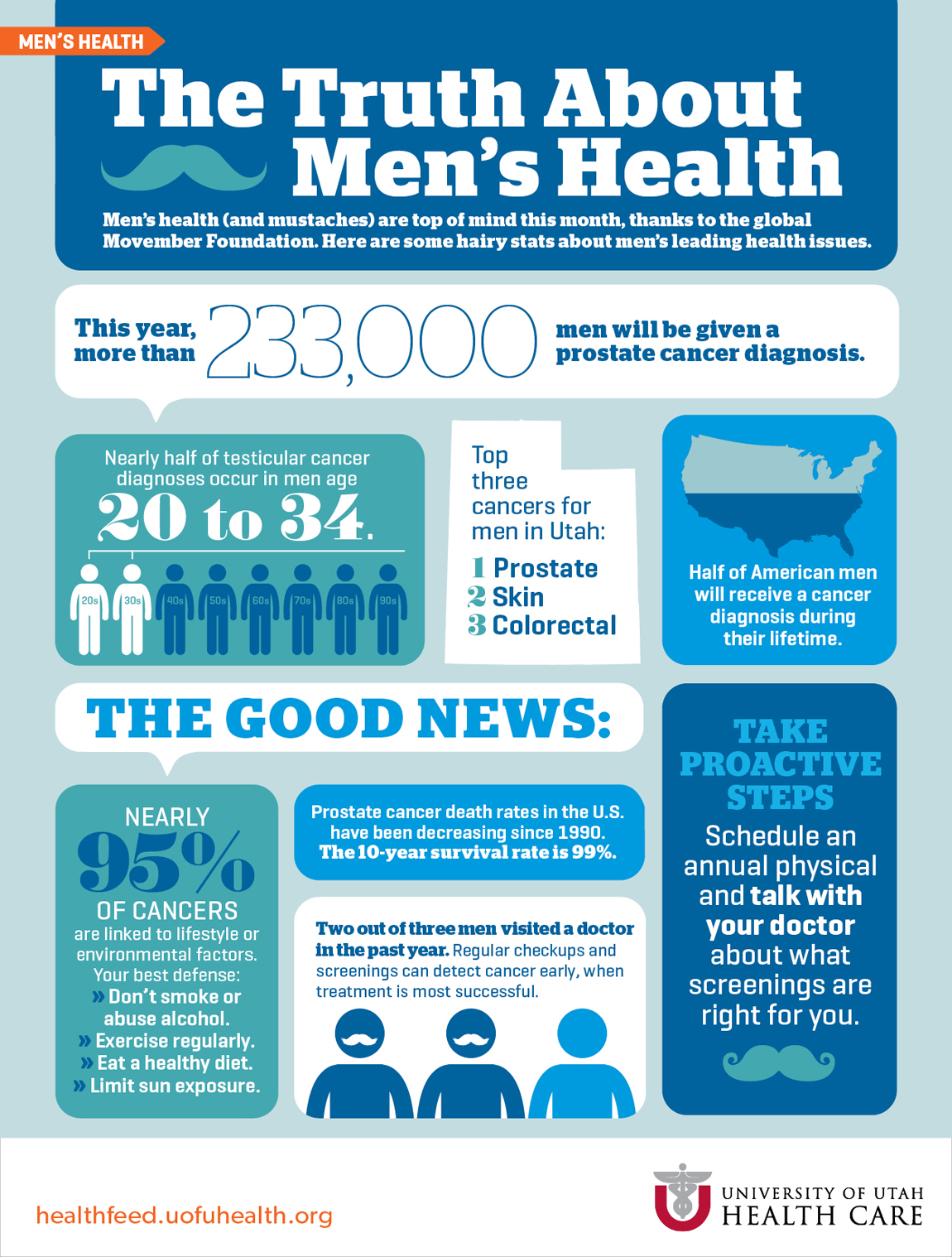 MEN'S HEALTH

The Truth About Men's Health

Men's health (and mustaches) are top of mind this month, thanks to the global Movember Foundation. Here are some hairy stats about men's leading health issues.

This year, more than 233,000 men will be given a prostate cancer diagnosis.

Nearly half of testicular cancer diagnoses occur in men age 20 to 34.

20s 30s 40s 50s 60s 70s 80s 90s

Top three cancers for men in Utah:
1 Prostate
2 Skin
3 Colorectal

Half of American men will receive a cancer diagnosis during their lifetime.

THE GOOD NEWS:

NEARLY 95% OF CANCERS are linked to lifestyle or environmental factors. Your best defense:
» Don't smoke or abuse alcohol.
» Exercise regularly.
» Eat a healthy diet.
» Limit sun exposure.

Prostate cancer death rates in the U.S. have been decreasing since 1990. The 10-year survival rate is 99%.

Two out of three men visited a doctor in the past year. Regular checkups and screenings can detect cancer early, when treatment is most successful.

TAKE PROACTIVE STEPS

Schedule an annual physical and talk with your doctor about what screenings are right for you.

healthfeed.uofuhealth.org

UNIVERSITY OF UTAH HEALTH CARE