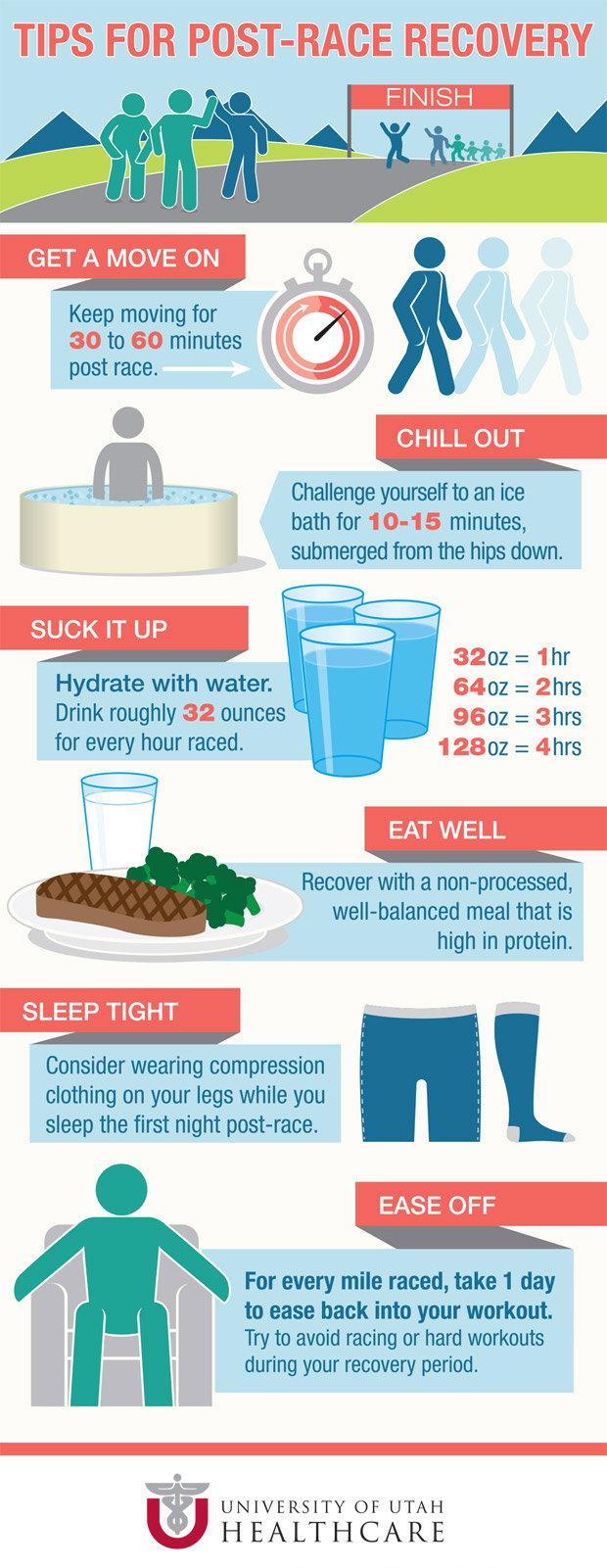 TIPS FOR POST-RACE RECOVERY

FINISH

GET A MOVE ON

Keep moving for 30 to 60 minutes post race.

CHILL OUT

Challenge yourself to an ice bath for 10-15 minutes, submerged from the hips down.

SUCK IT UP

Hydrate with water. Drink roughly 32 ounces for every hour raced.

32oz = 1hr
64oz = 2hrs
96oz = 3hrs
128oz = 4hrs

EAT WELL

Recover with a non-processed, well-balanced meal that is high in protein.

SLEEP TIGHT

Consider wearing compression clothing on your legs while you sleep the first night post-race.

EASE OFF

For every mile raced, take 1 day to ease back into your workout. Try to avoid racing or hard workouts during your recovery period.

UNIVERSITY OF UTAH HEALTHCARE